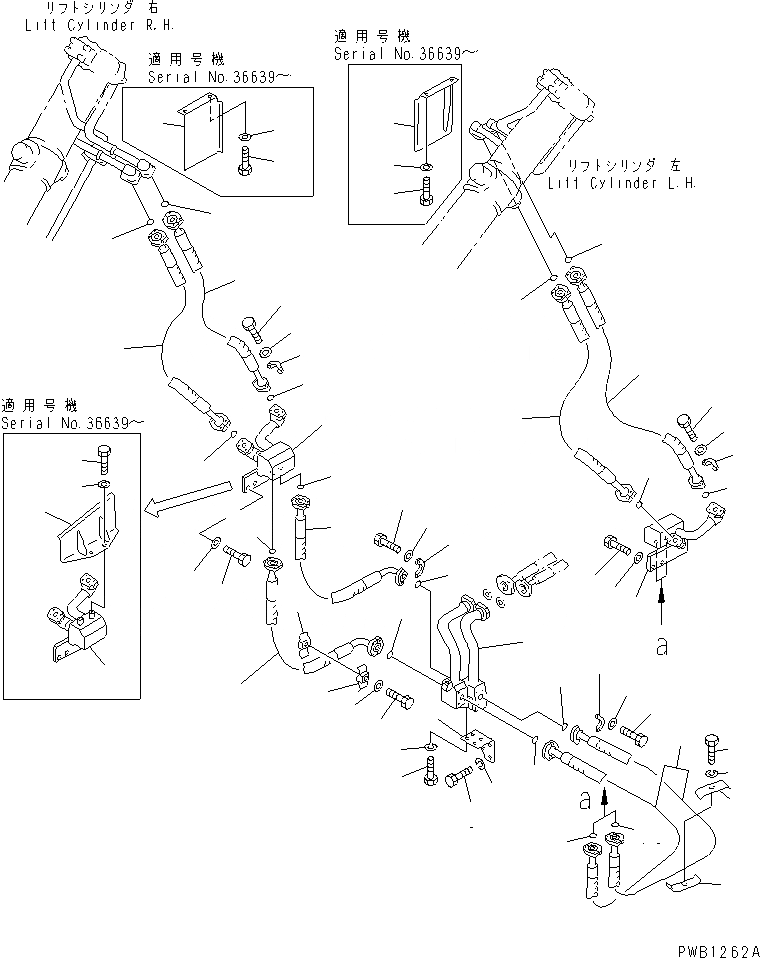 リフトシリンダ 右
Lift Cylinder R.H.

適用号機
Serial No.36639～

適用号機
Serial No.36639～

リフトシリンダ 左
Lift Cylinder L.H.

適用号機
Serial No.36639～

a

a

PWB1262A