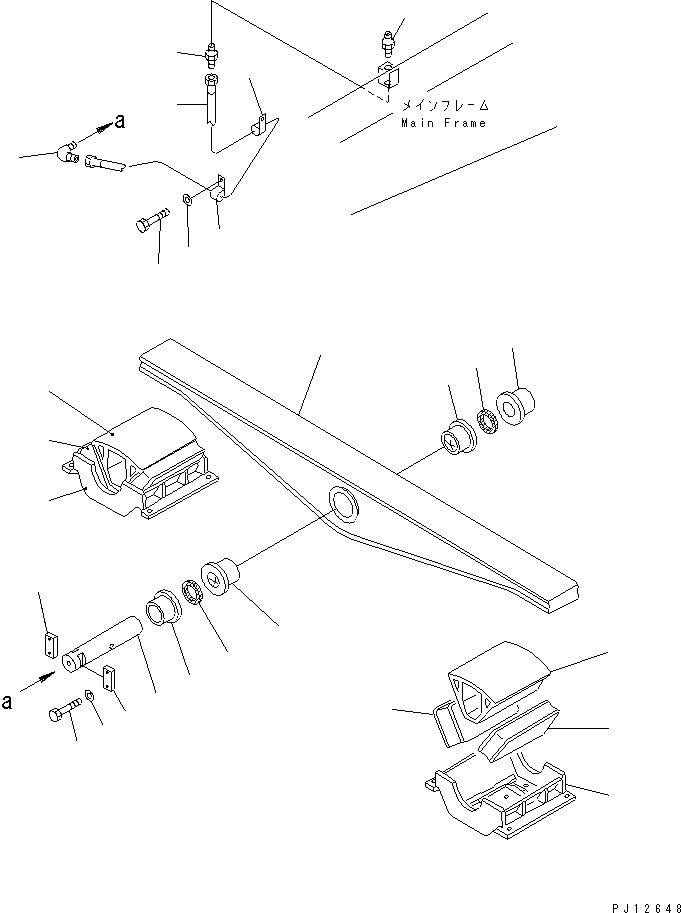 a

メインフレーム
Main Frame

a

PJ12648