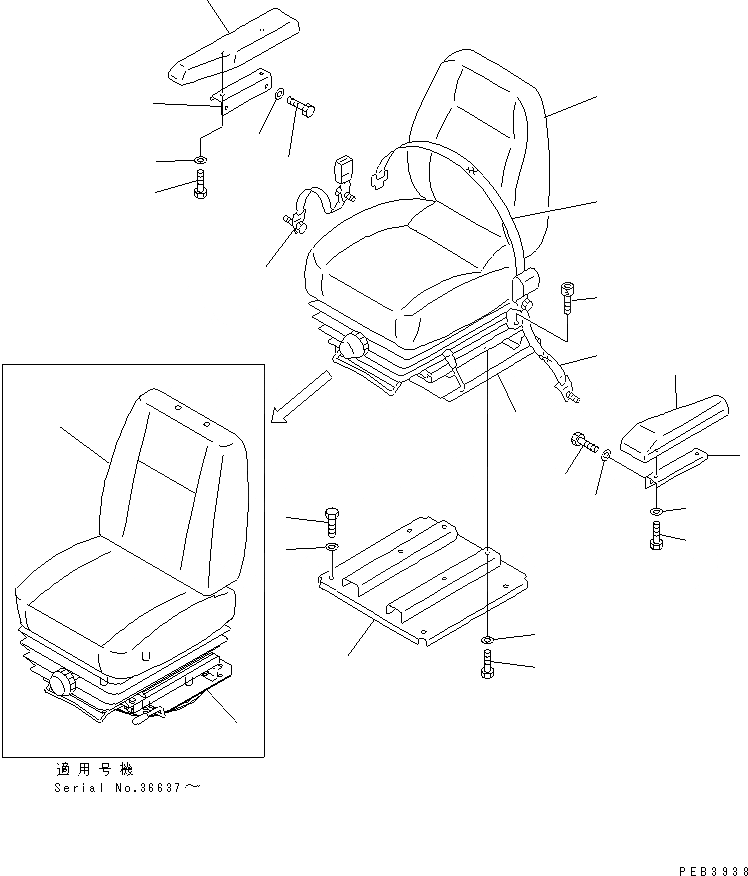 適用号機
Serial No.36637～

PEB3938