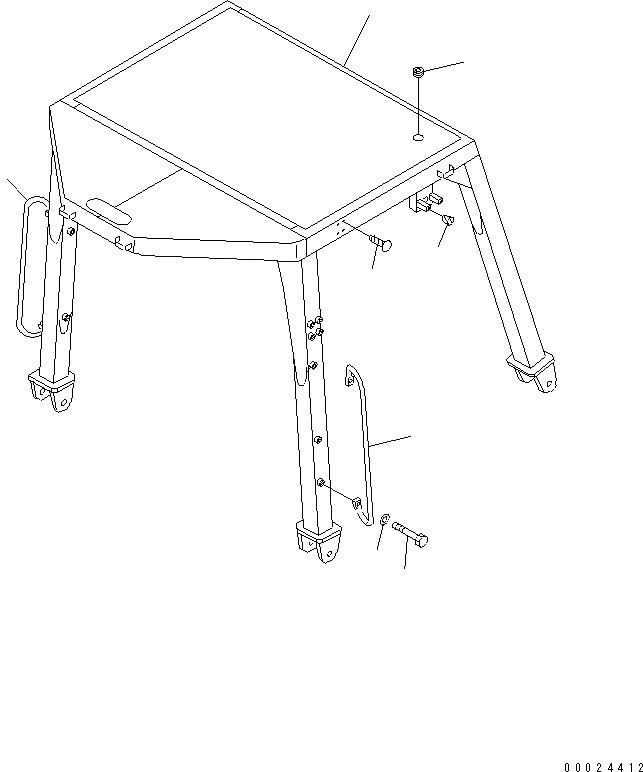 00024412