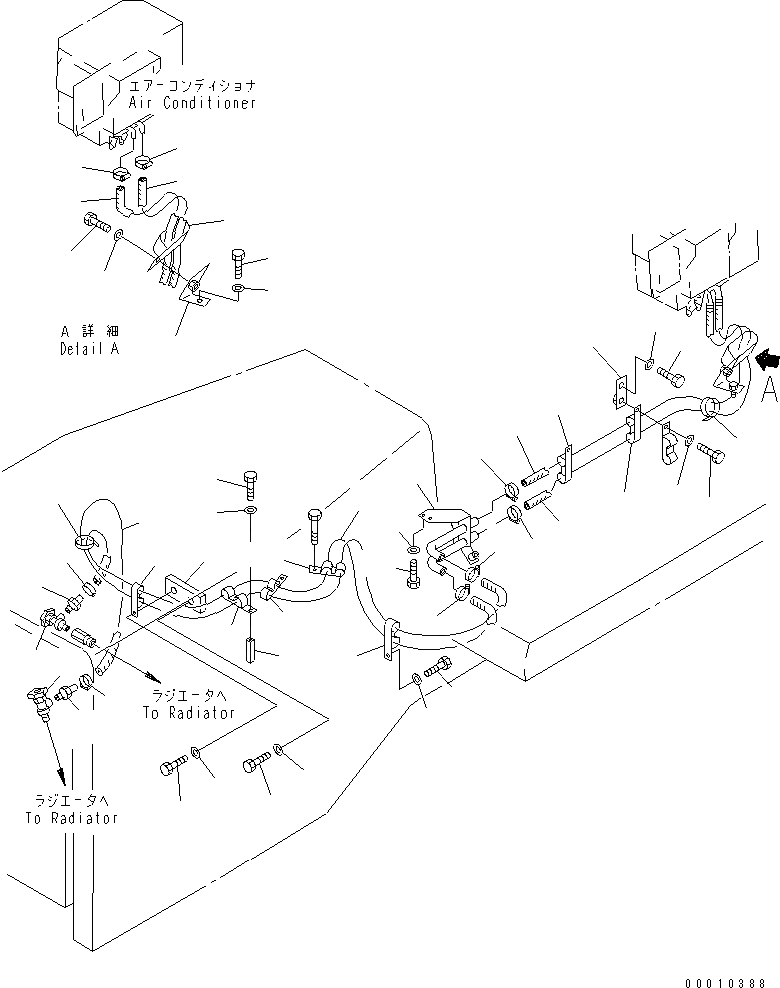 エアーコンディショナ
Air Conditioner

A 詳細
Detail A

A

ラジエータへ
To Radiator

ラジエータへ
To Radiator

00010388