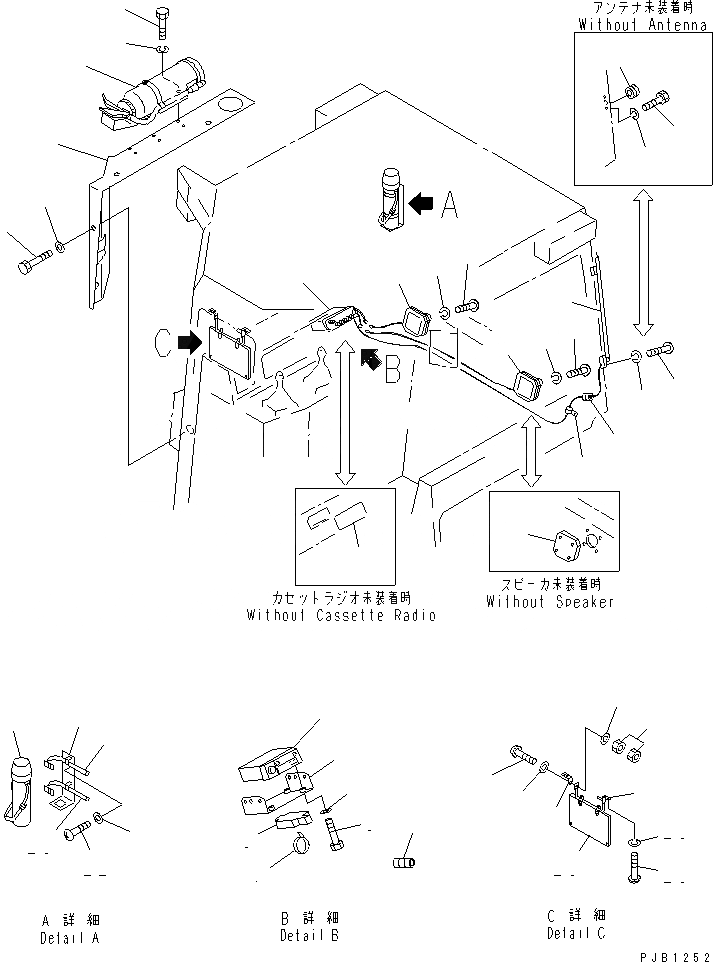 アンテナ未装着時
Without Antenna

A

C

B

カセットラジオ未装着時
Without Cassette Radio

スピーカ未装着時
Without Speaker

A 詳 細
Detail A

B 詳 細
Detail B

C 詳 細
Detail C

PJB1252