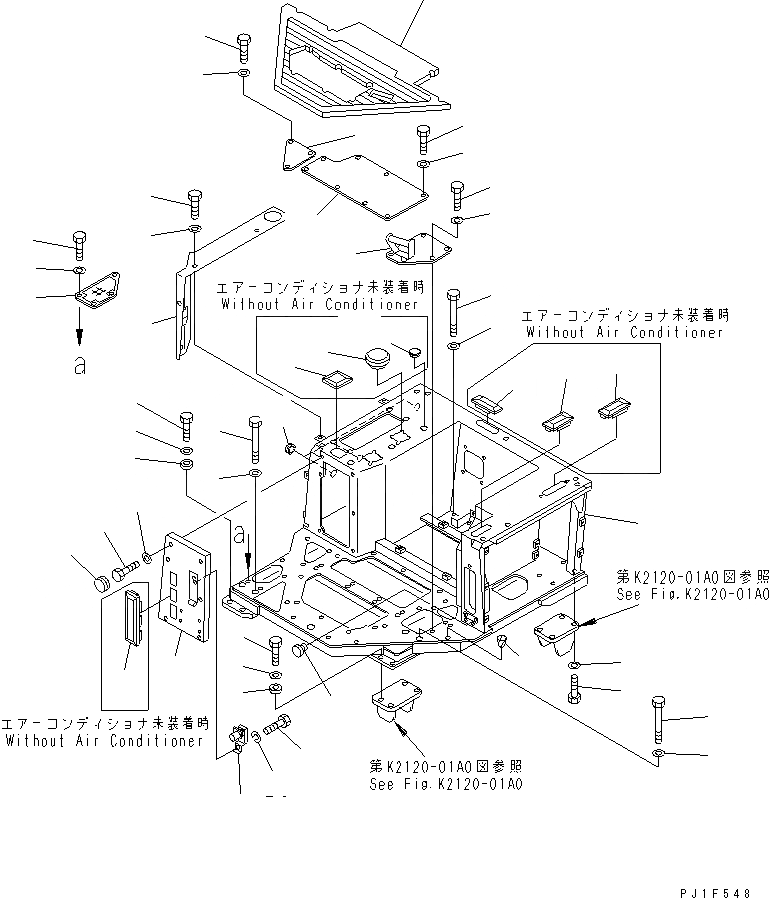 エアーコンディショナ未装着時
Without Air Conditioner

エアーコンディショナ未装着時
Without Air Conditioner

a

a

第K2120-01A0図参照
See Fig.K2120-01A0

エアーコンディショナ未装着時
Without Air Conditioner

第K2120-01A0図参照
See Fig.K2120-01A0

PJ1F548