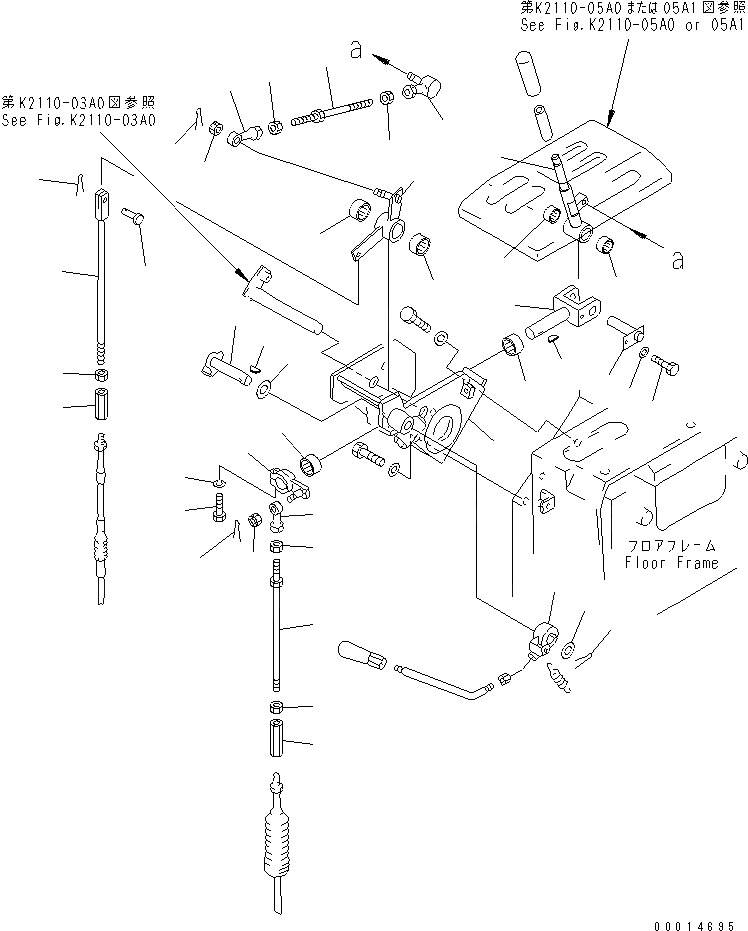 第K2110-05A0または05A1図参照
See Fig.K2110-05A0 or 05A1

a

第K2110-03A0図参照
See Fig.K2110-03A0

a

フロアフレーム
Floor Frame

00014695