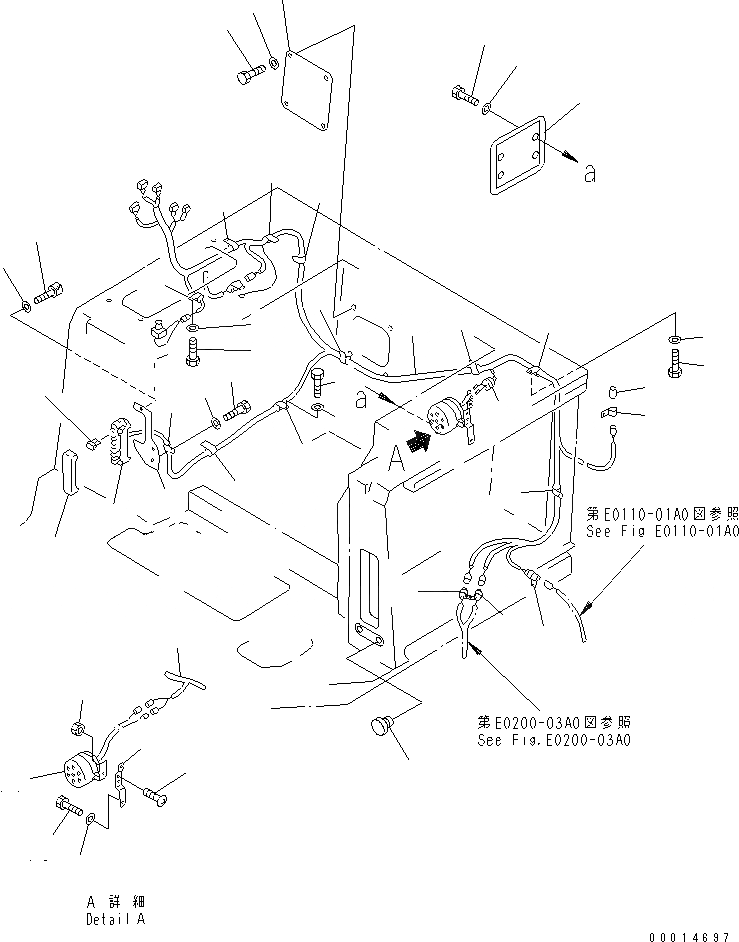 a

a

A

第E0110-01A0図参照
See Fig E0110-01A0

第E0200-03A0図参照
See Fig.E0200-03A0

A 詳細
Detail A

00014697