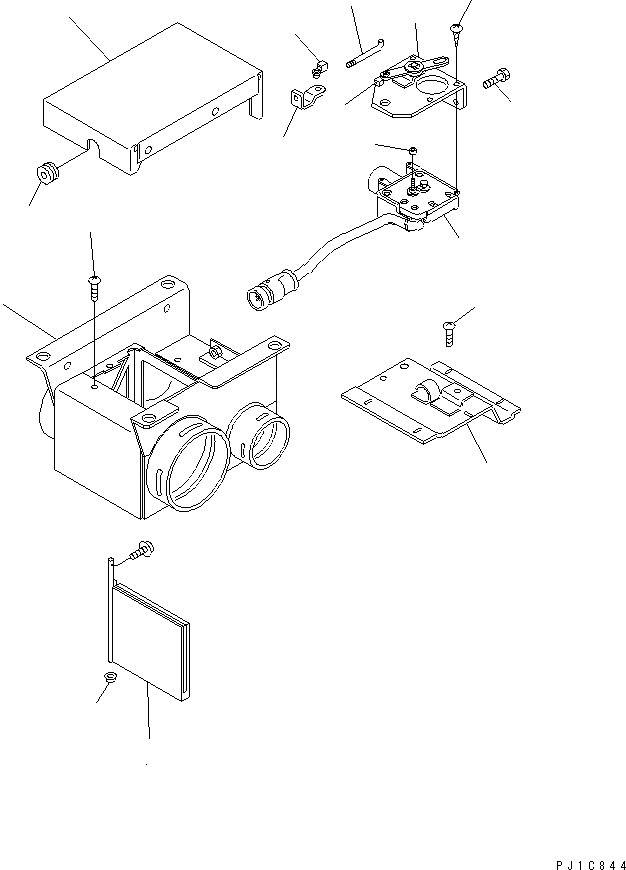 PJ1C844