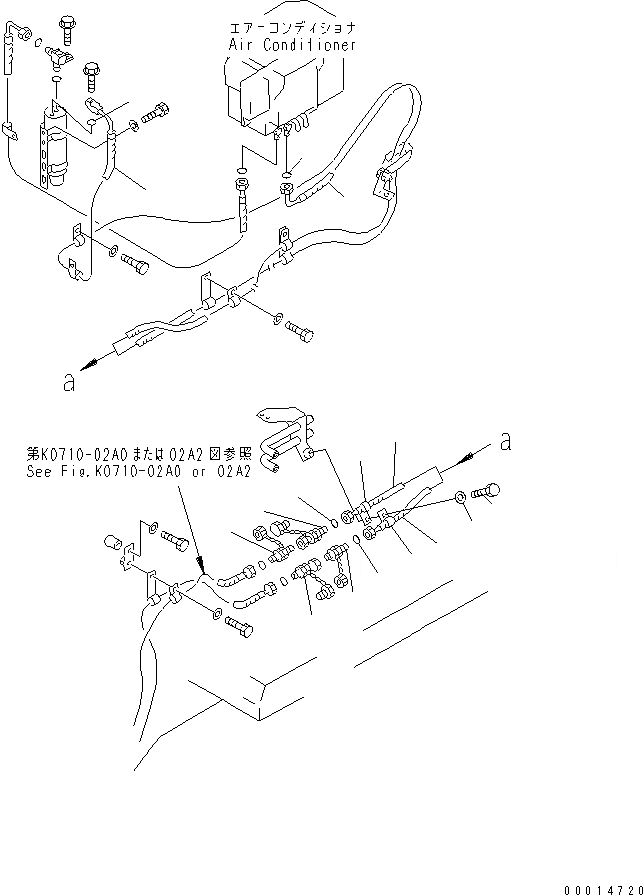 エアーコンディショナ
Air Conditioner

a

第K0710-02A0または02A2図参照
See Fig.K0710-02A0 or 02A2

a

00014720