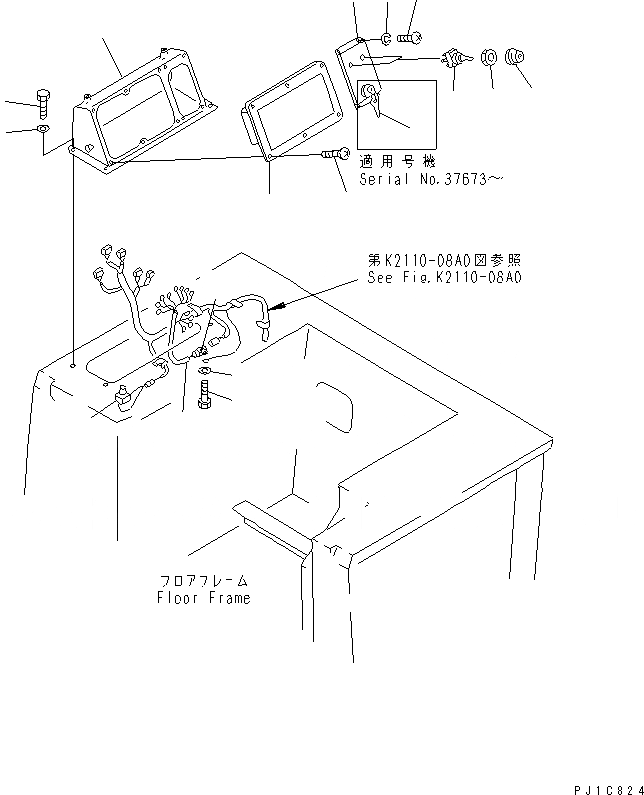 適用号機
Serial No.37673~

第K2110-08A0図参照
See Fig.K2110-08A0

フロアフレーム
Floor Frame

PJ1C824