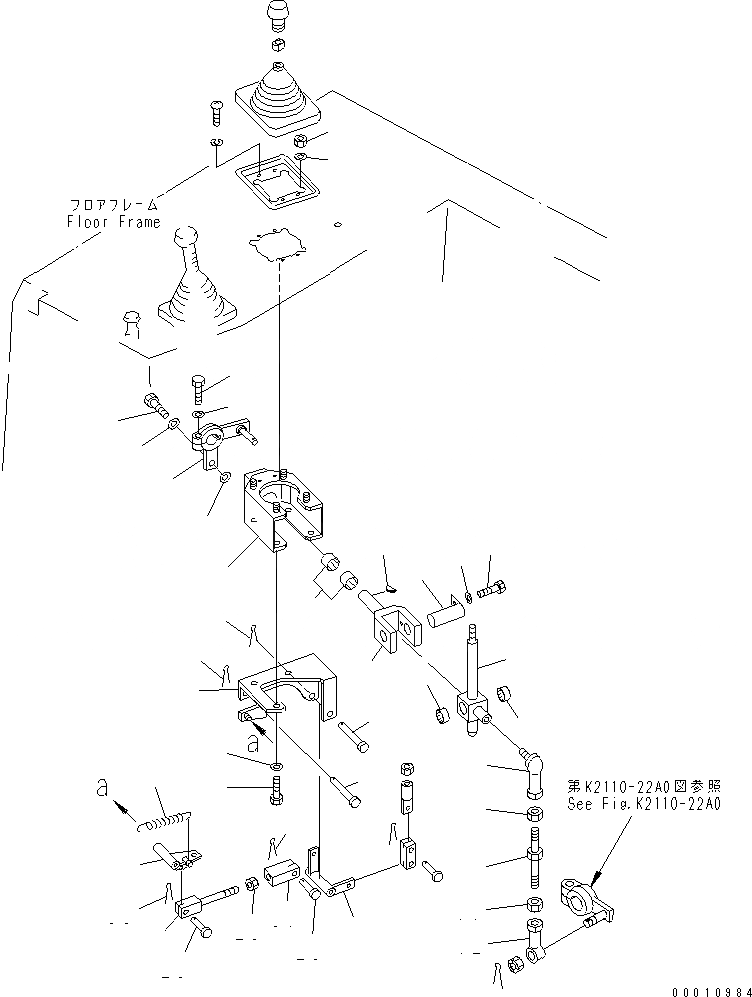 フロアフレーム
Floor Frame

a

a

第K2110-22A0図参照
See Fig.K2110-22A0

00010984