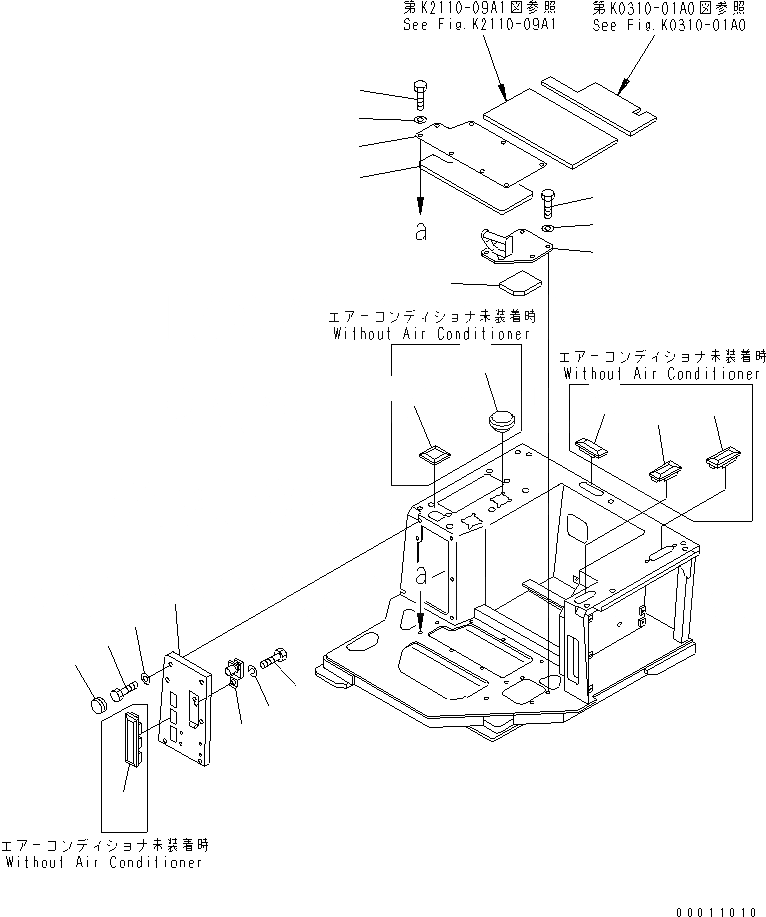 第K2110-09A1図参照
See Fig.K2110-09A1

第K0310-01A0図参照
See Fig.K0310-01A0

a

エアーコンディショナ未装着時
Without Air Conditioner

エアーコンディショナ未装着時
Without Air Conditioner

a

エアーコンディショナ未装着時
Without Air Conditioner

00011010