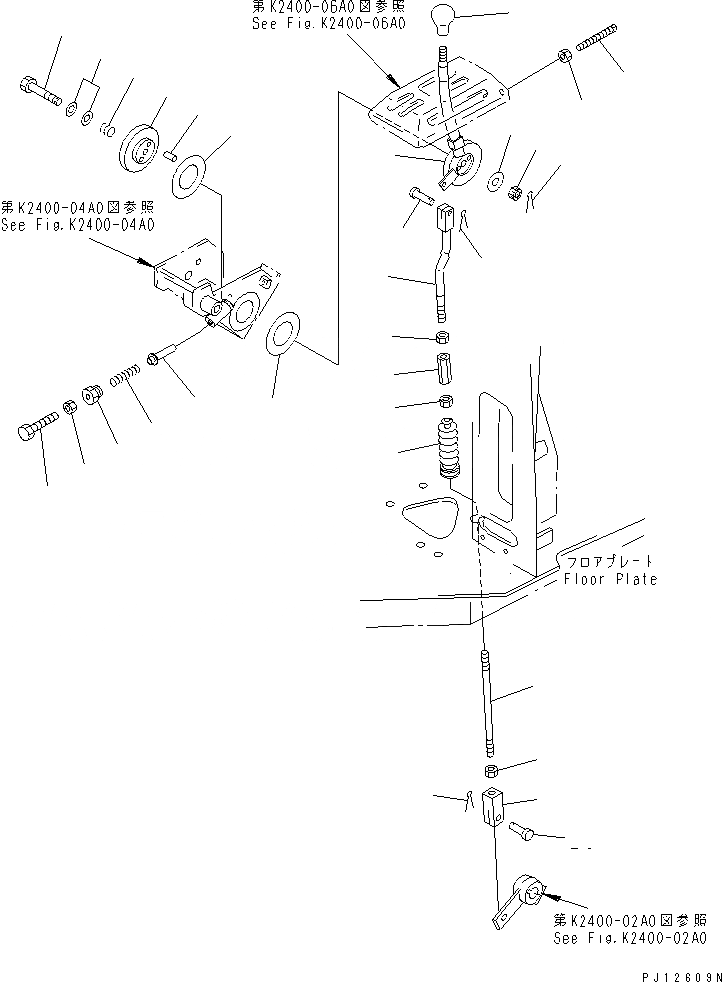 第K2400-06A0図参照
See Fig.K2400-06A0

第K2400-04A0図参照
See Fig.K2400-04A0

フロアプレート
Floor Plate

第K2400-02A0図参照
See Fig.K2400-02A0

PJ12609N