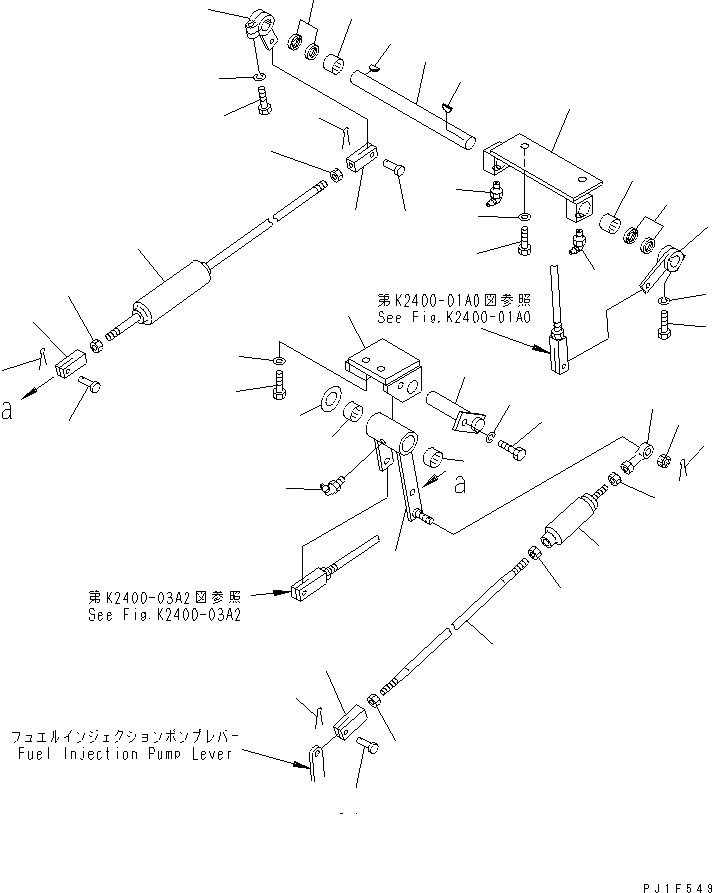 第K2400-01A0図参照
See Fig.K2400-01A0

a

a

第K2400-03A2図参照
See Fig.K2400-03A2

フュエルインジェクションポンプレバー
Fuel Injection Pump Lever

PJ1F549