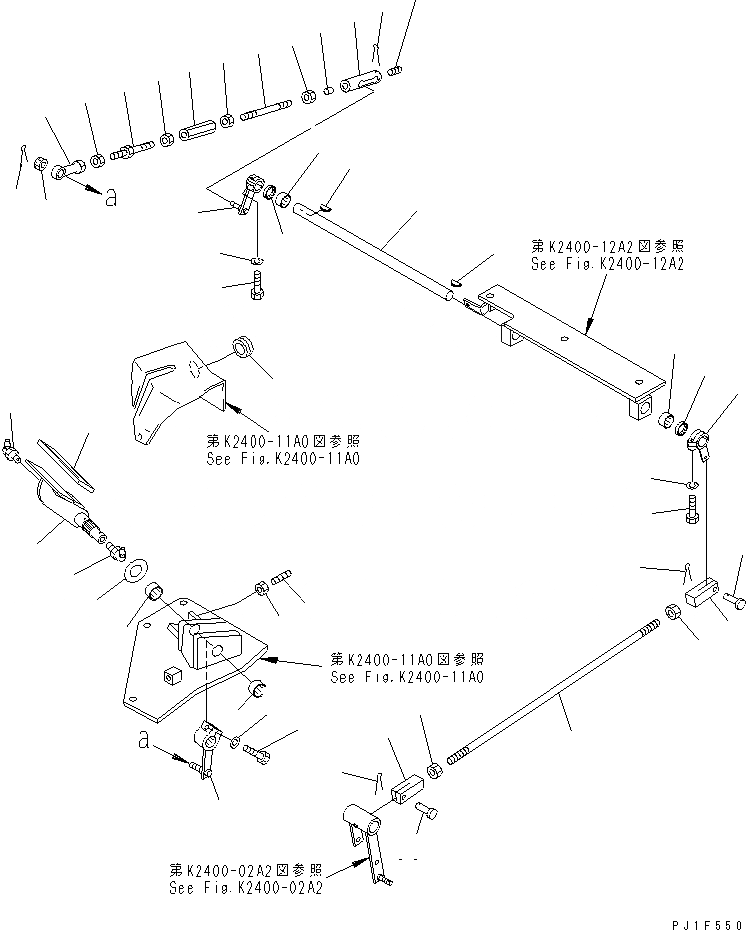 a

第K2400-12A2図参照
See Fig.K2400-12A2

第K2400-11A0図参照
See Fig.K2400-11A0

第K2400-11A0図参照
See Fig.K2400-11A0

a

第K2400-02A2図参照
See Fig.K2400-02A2

PJ1F550