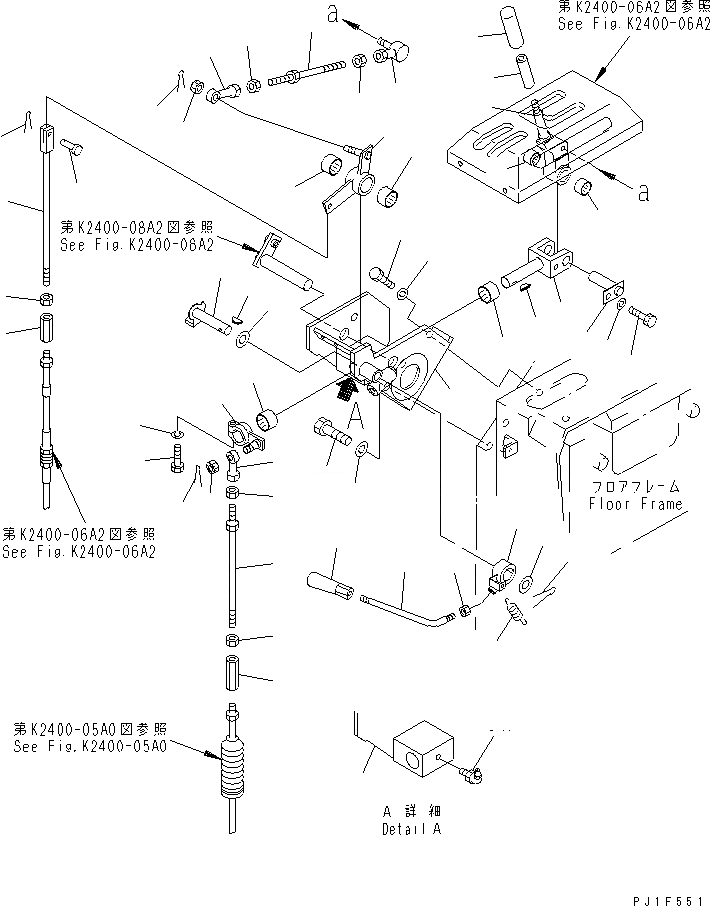 a

第K2400-06A2図参照
See Fig.K2400-06A2

a

第K2400-08A2図参照
See Fig.K2400-06A2

A

フロアフレーム
Floor Frame

第K2400-06A2図参照
See Fig.K2400-06A2

第K2400-05A0図参照
See Fig.K2400-05A0

A 詳細
Detail A

PJ1F551