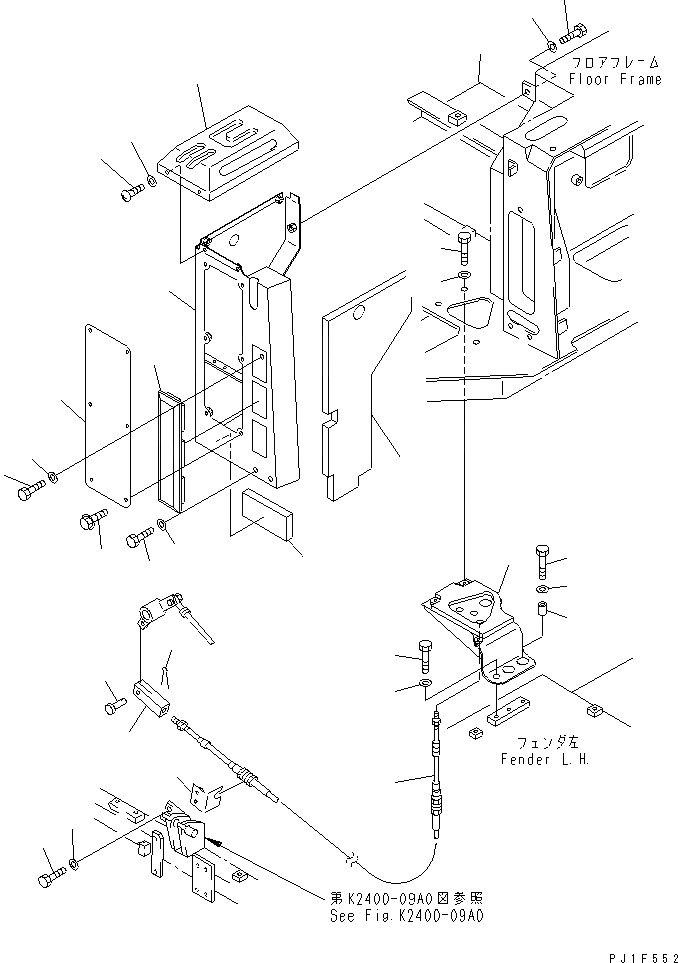 フロアフレーム
Floor Frame

フェンダ左
Fender L.H.

第K2400-09A0図参照
See Fig.K2400-09A0

PJ1F552