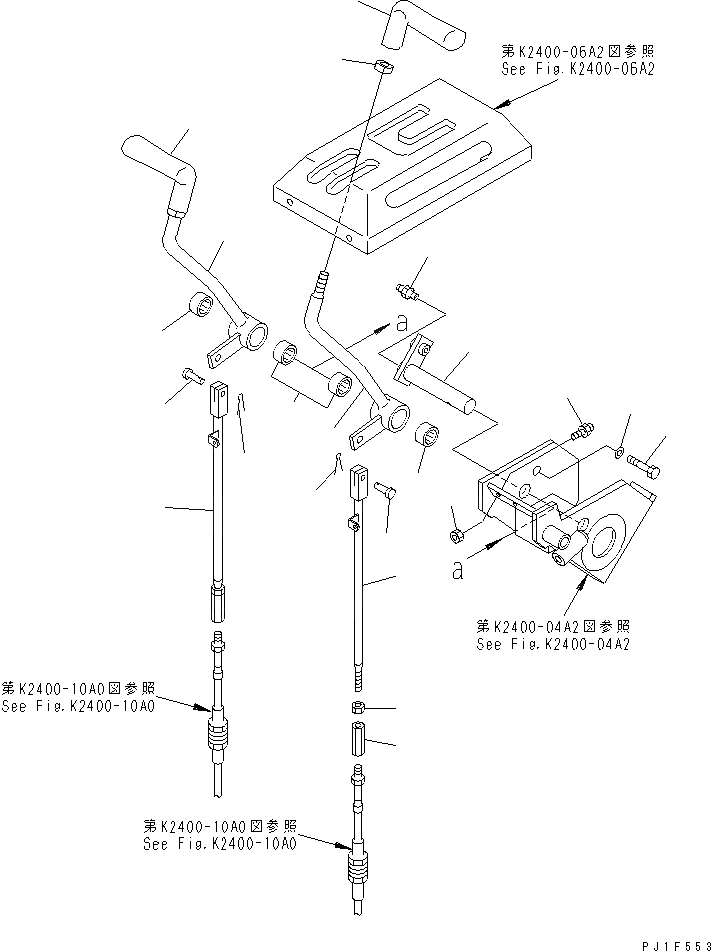 第K2400-06A2図参照
See Fig.K2400-06A2

a

a

第K2400-04A2図参照
See Fig.K2400-04A2

第K2400-10A0図参照
See Fig.K2400-10A0

第K2400-10A0図参照
See Fig.K2400-10A0

PJ1F553