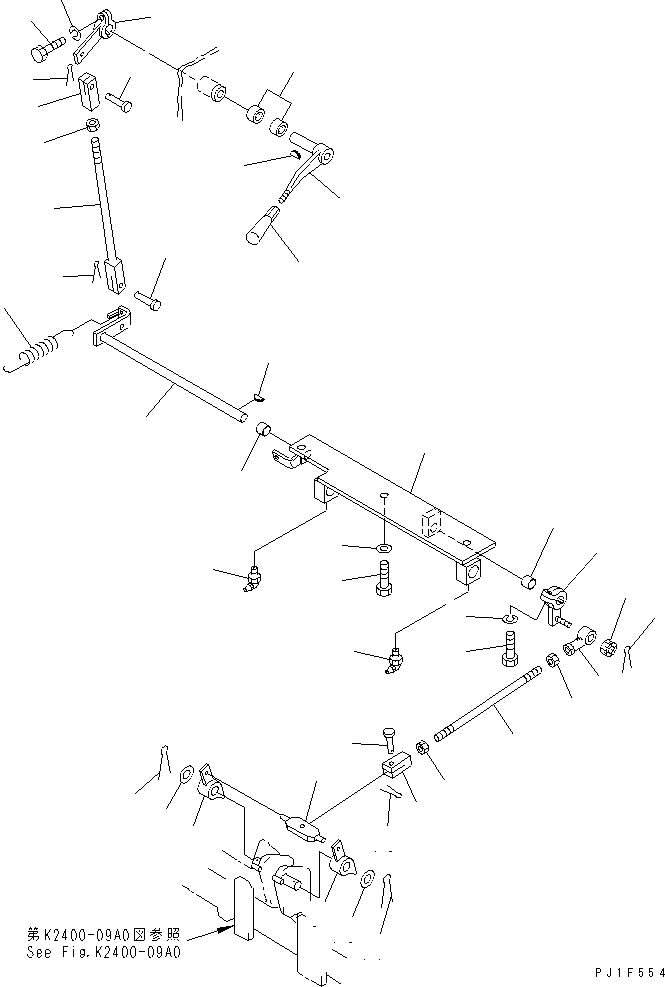 第K2400-09A0図参照
See Fig.K2400-09A0

PJ1F554