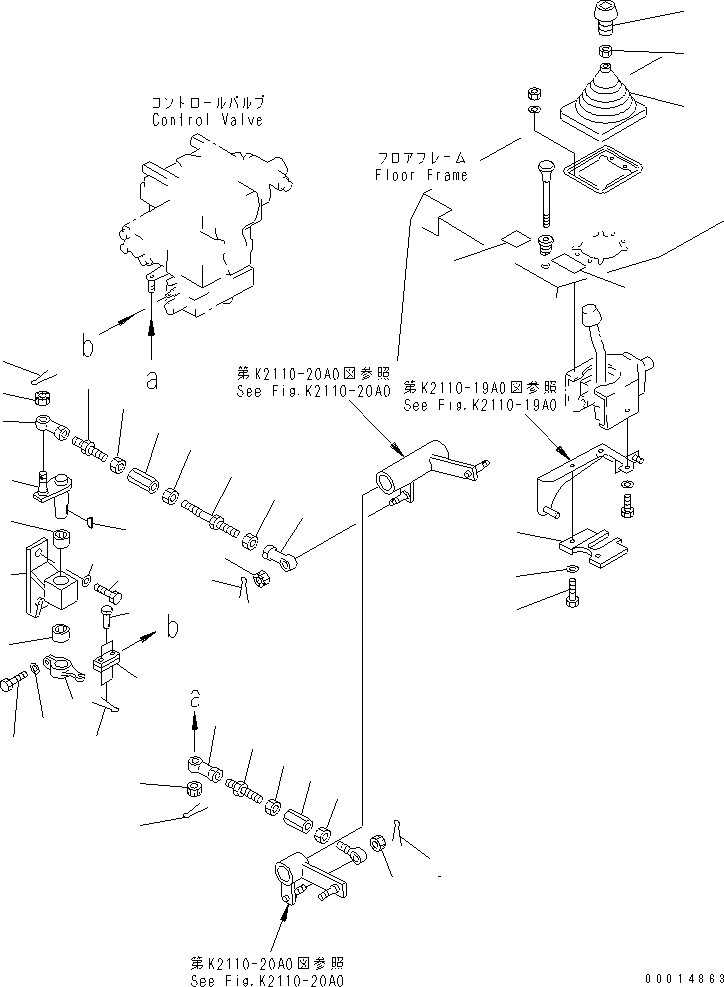 コントロールバルブ
Control Valve

フロアフレーム
Floor Frame

b

a

第K2110-20A0図参照
See Fig.K2110-20A0

第K2110-19A0図参照
See Fig.K2110-19A0

b

a

第K2110-20A0図参照
See Fig.K2110-20A0

00014863