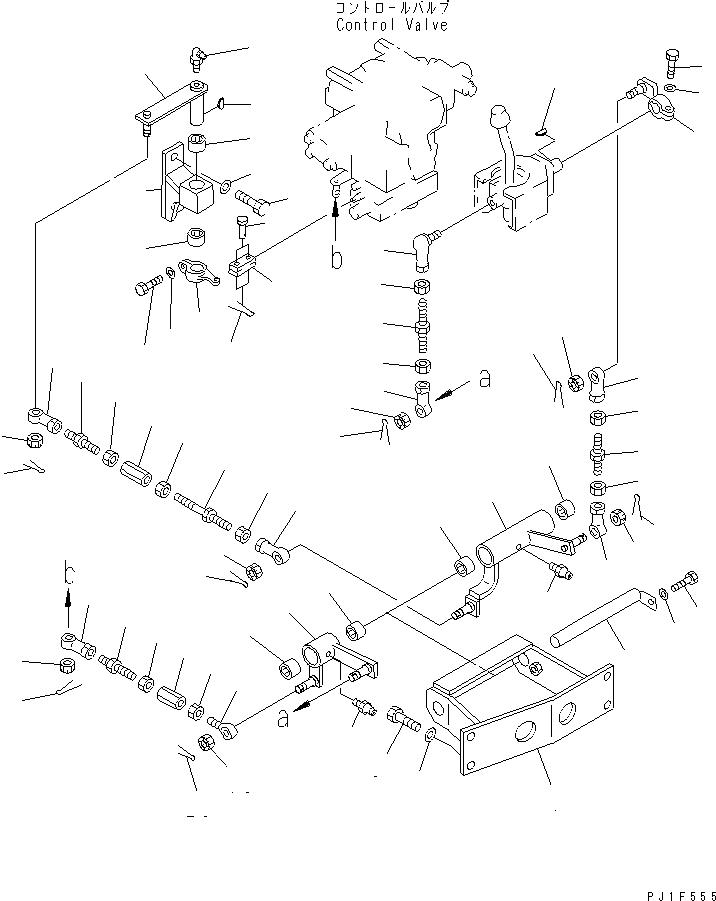 コントロールバルブ
Control Valve

b

a

b

a

PJ1F555