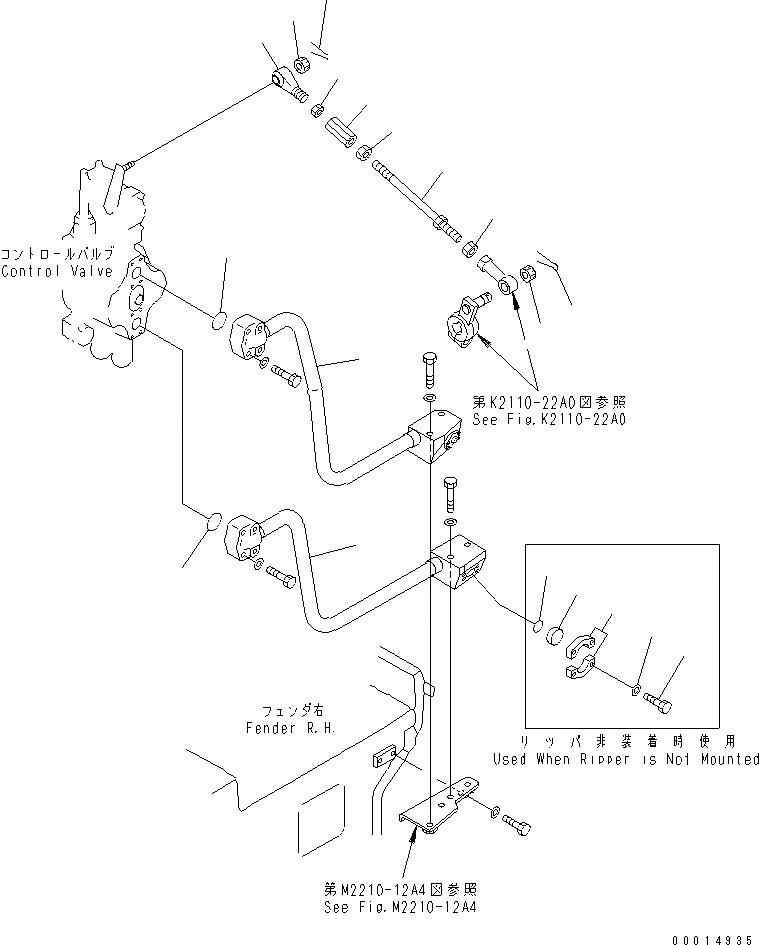 コントロールバルブ
Control Valve

第K2110-22A0図参照
See Fig.K2110-22A0

フェンダ右
Fender R.H.

リッパ非装着時使用
Used When Ripper is Not Mounted

第M2210-12A4図参照
See Fig.M2210-12A4

00014935