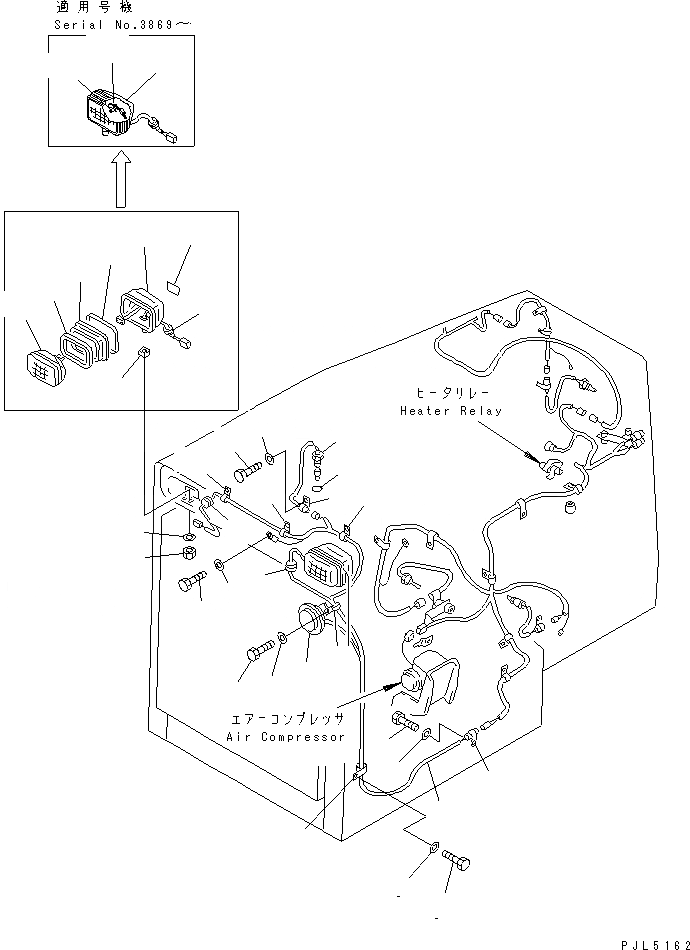 適用号機
Serial No.3869～

ヒータリレー
Heater Relay

エアーコンプレッサ
Air Compressor

PJL5162