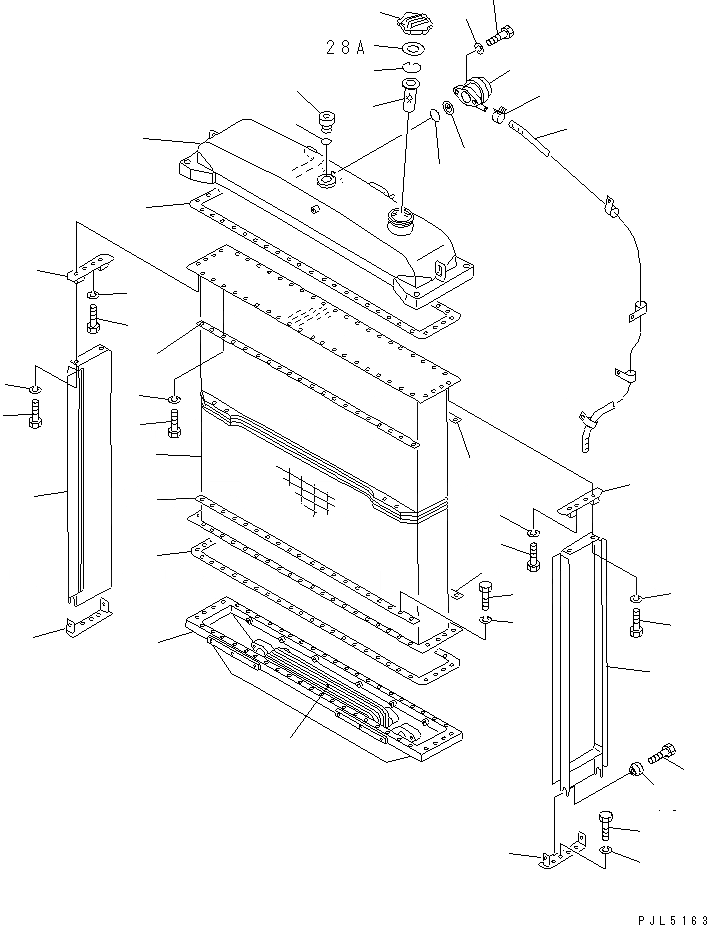 28A

PJL5163