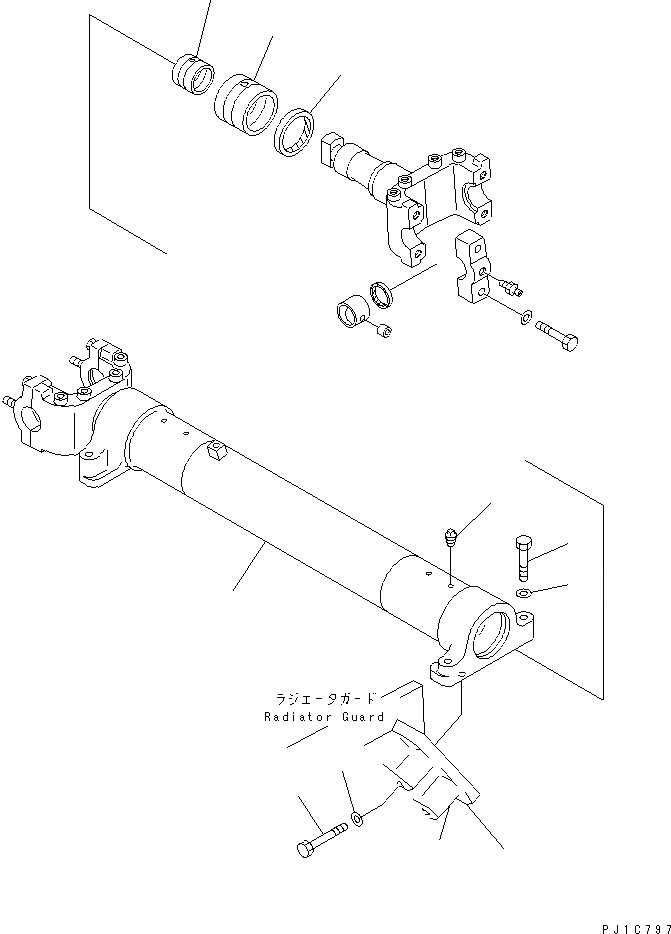 ラジエータガード
Radiator Guard

PJ1C797