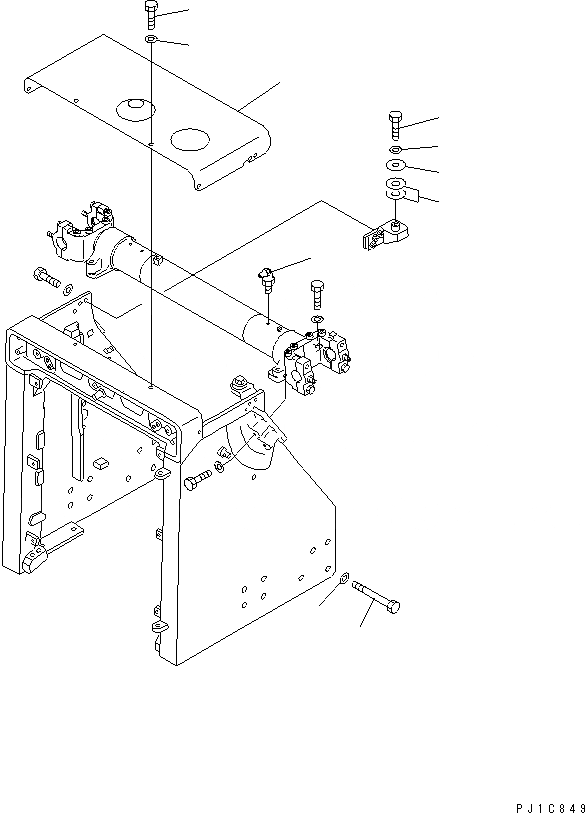 PJ1C849