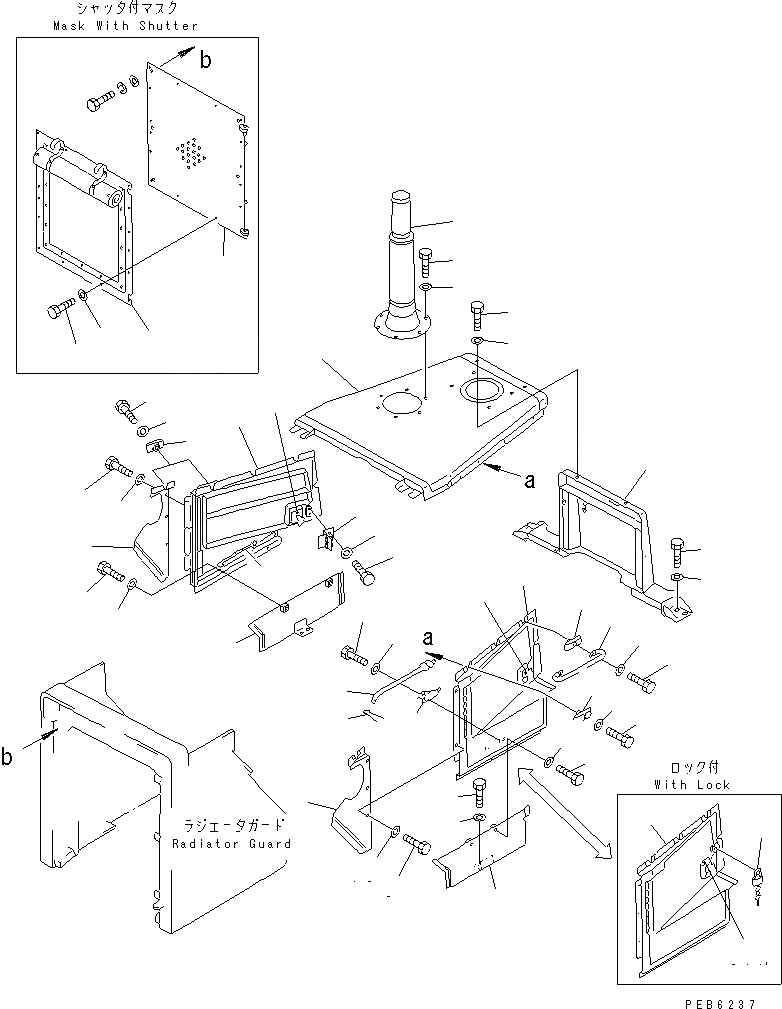 シャッタ付マスク
Mask With Shutter

b

a

a

b

ラジエータガード
Radiator Guard

ロック付
With Lock

PEB6237