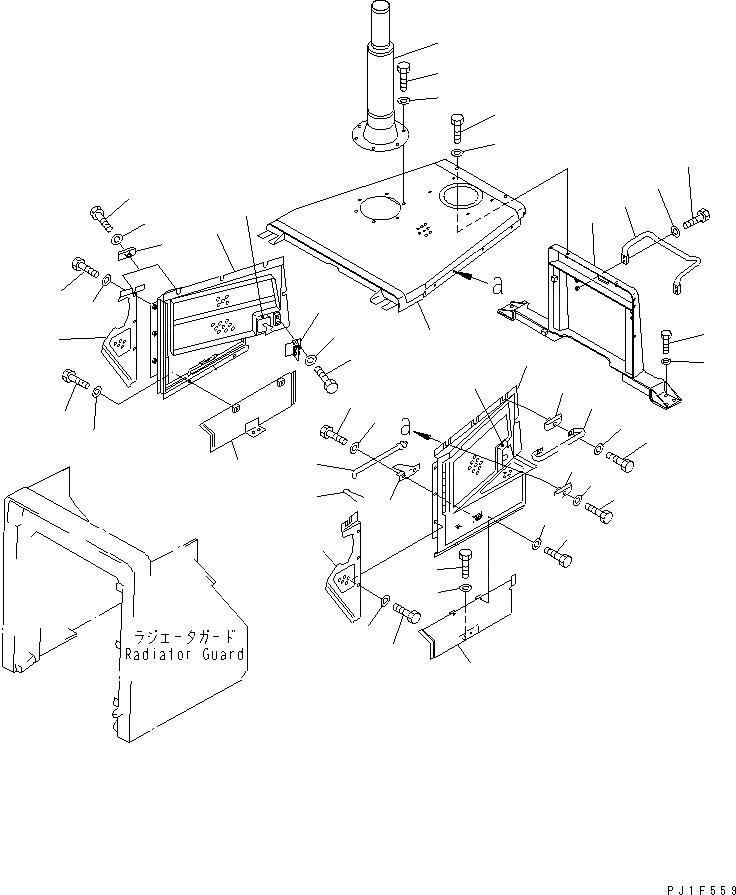 a

a

ラジエータガード
Radiator Guard

PJ1F559