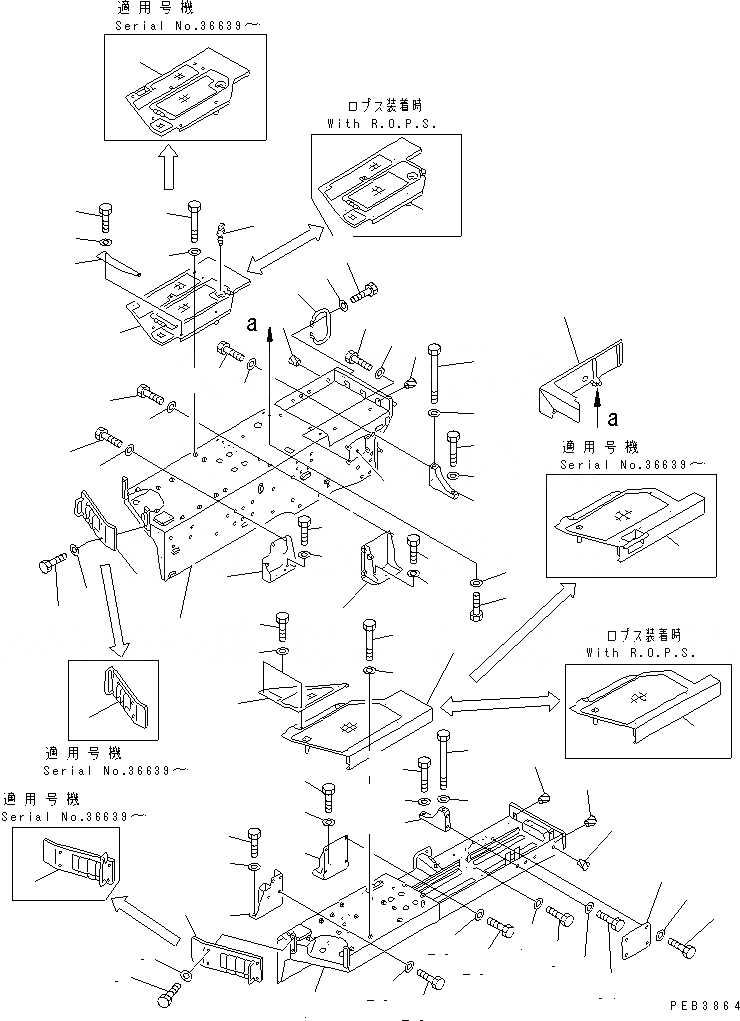 適用号機
Serial No.36639～

ロプス装着時
With R.O.P.S.

a

a

適用号機
Serial No.36639～

ロプス装着時
With R.O.P.S.

適用号機
Serial No.36639～

適用号機
Serial No.36639～

PEB3864