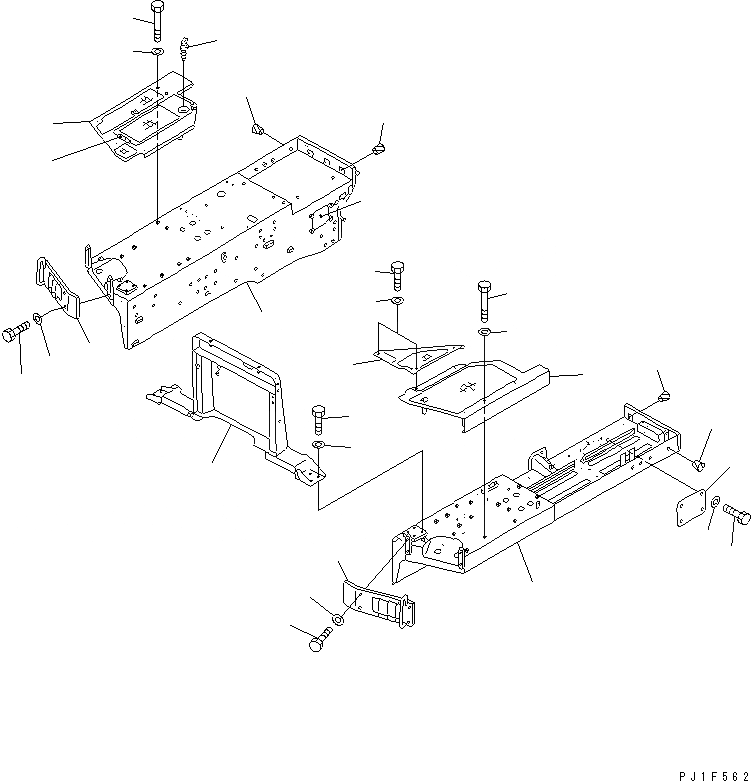 PJ1F562