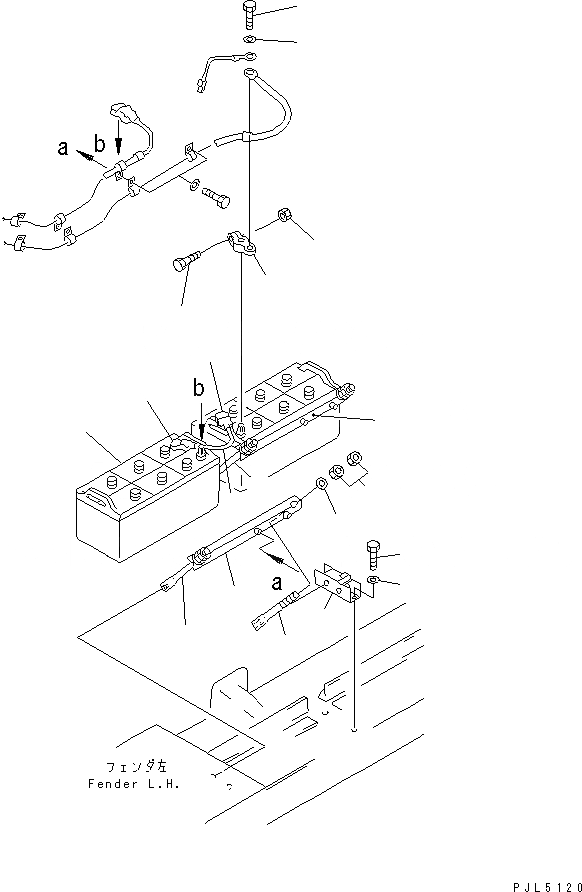 a
b
b
a
フェンダ左
Fender L.H.
PJL5120