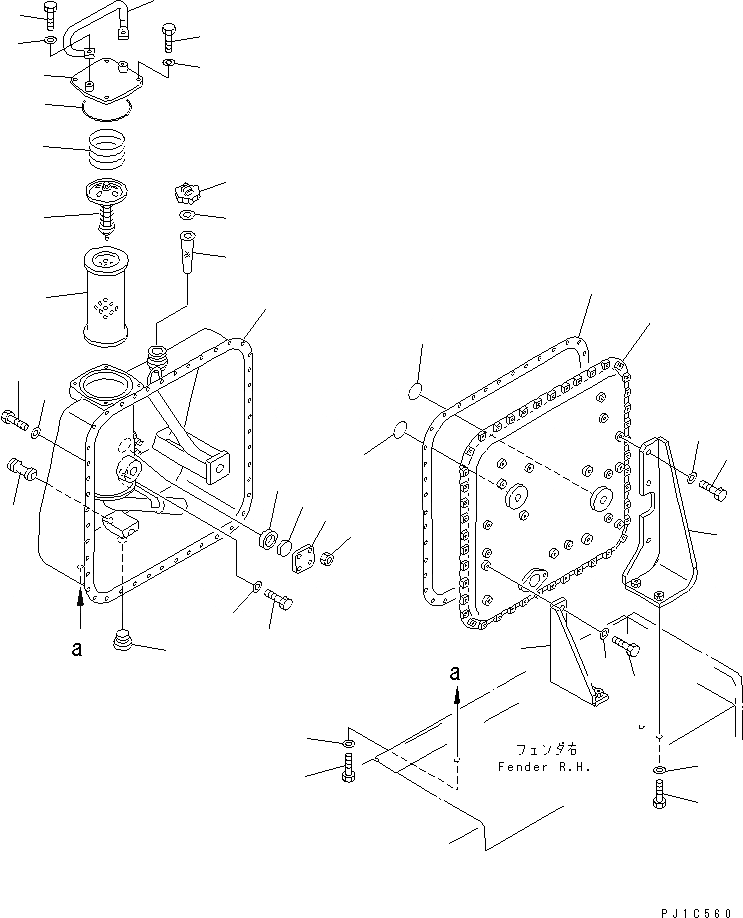 a

a

フェンダ右
Fender R.H.

PJ1C560