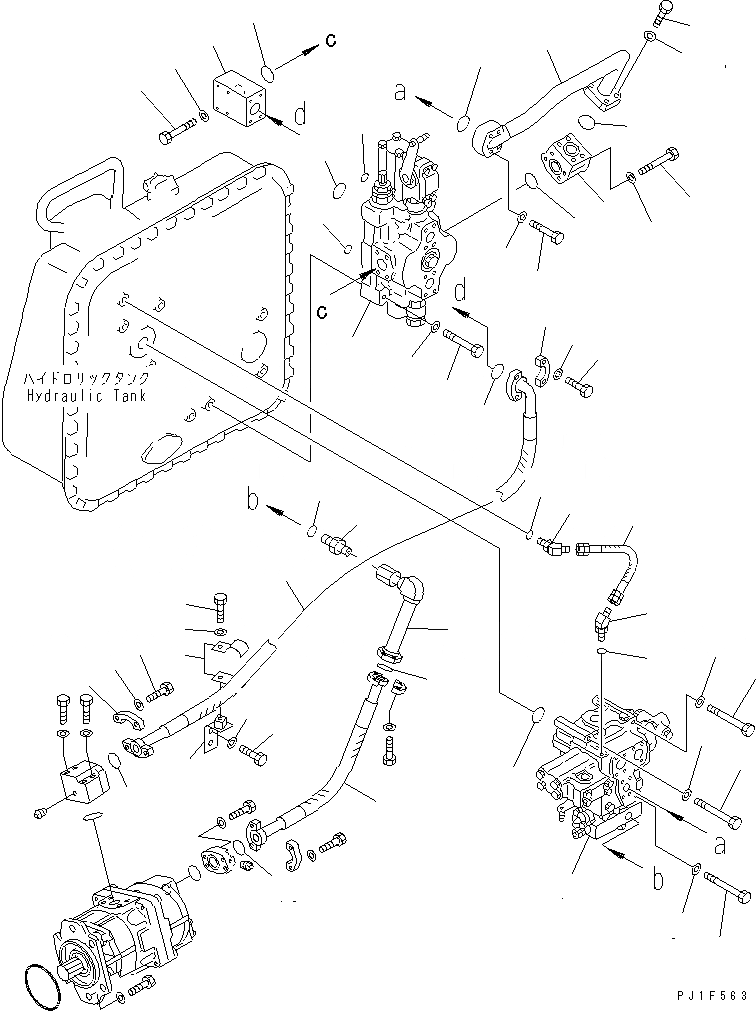 c
d
a
c
d
ハイドロリックタンク
Hydraulic Tank
b
a
b
PJ1F563