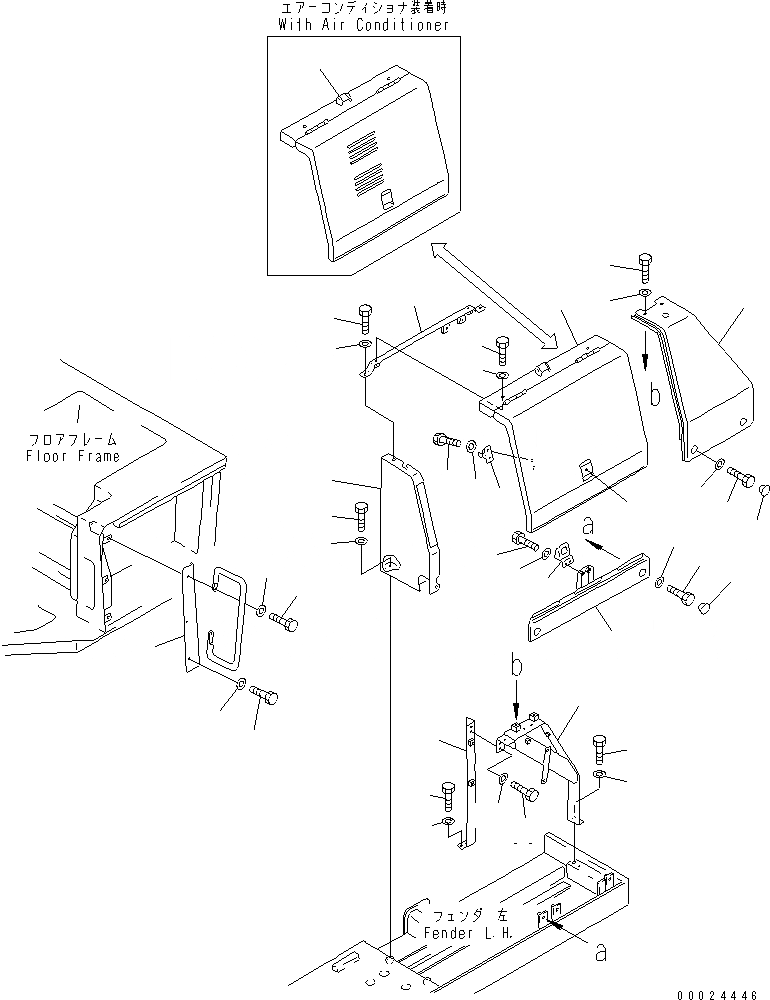 エアーコンディショナ装着時
With Air Conditioner

フロアフレーム
Floor Frame

b

a

b

フェンダ 左
Fender L.H.

a

00024446