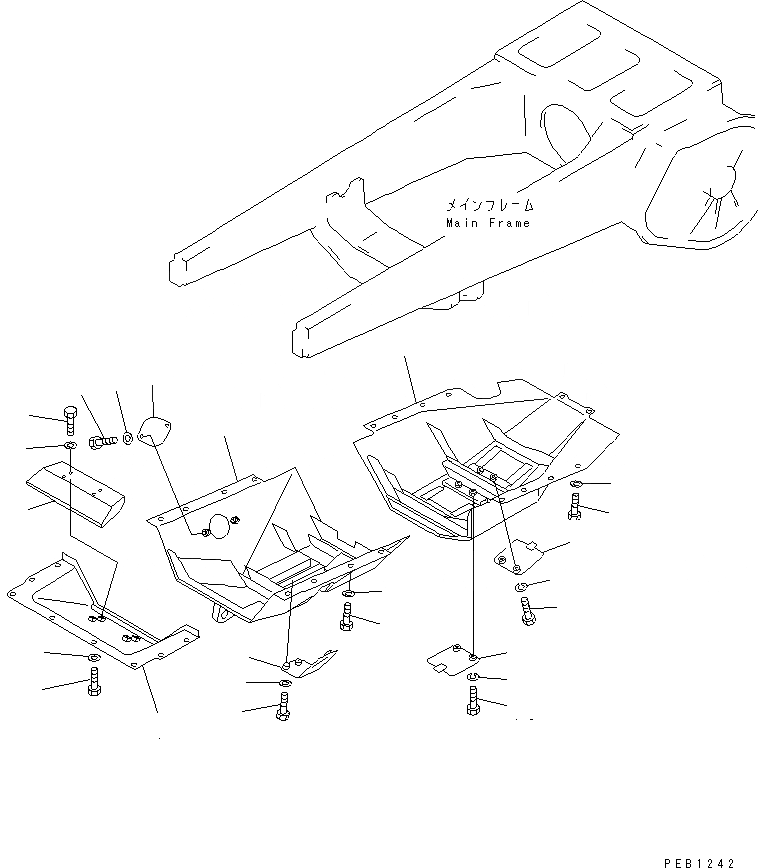 メインフレーム
Main Frame

PEB1242