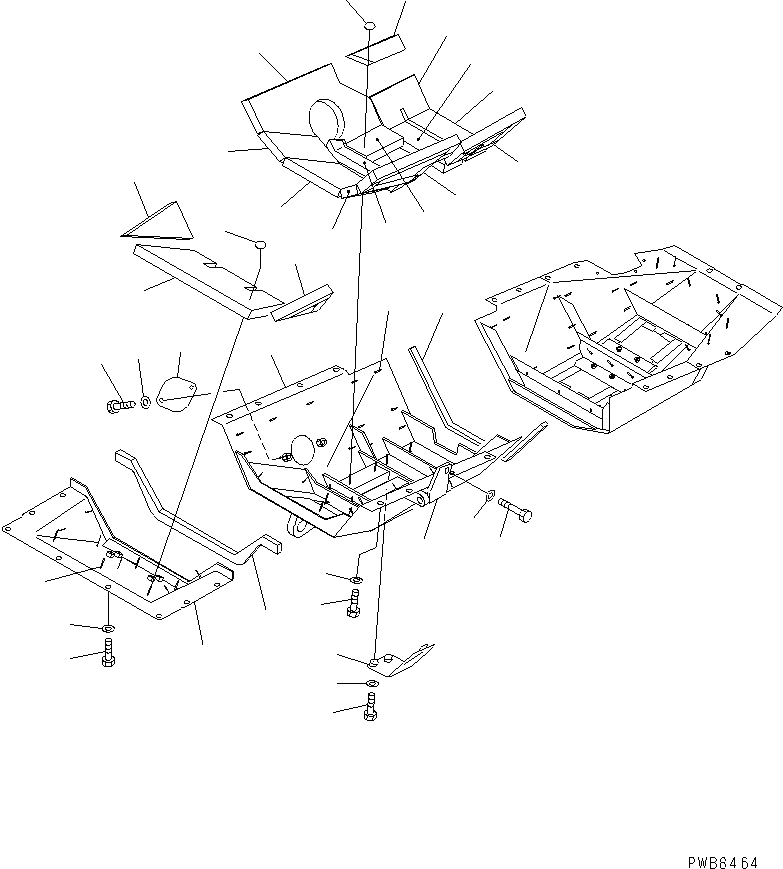 PWB6464