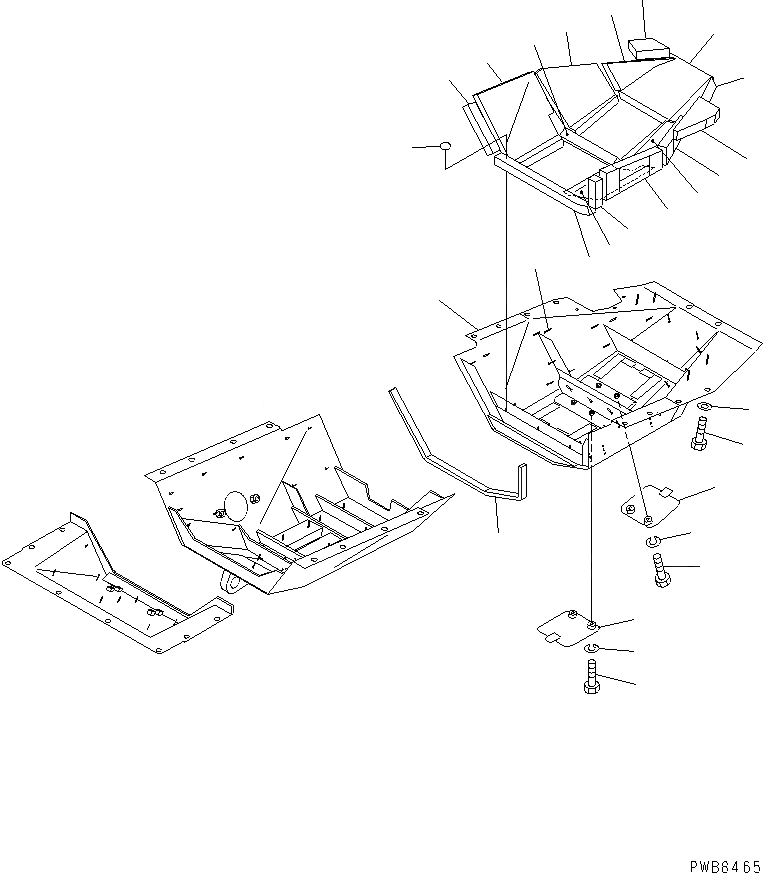 PWB8465