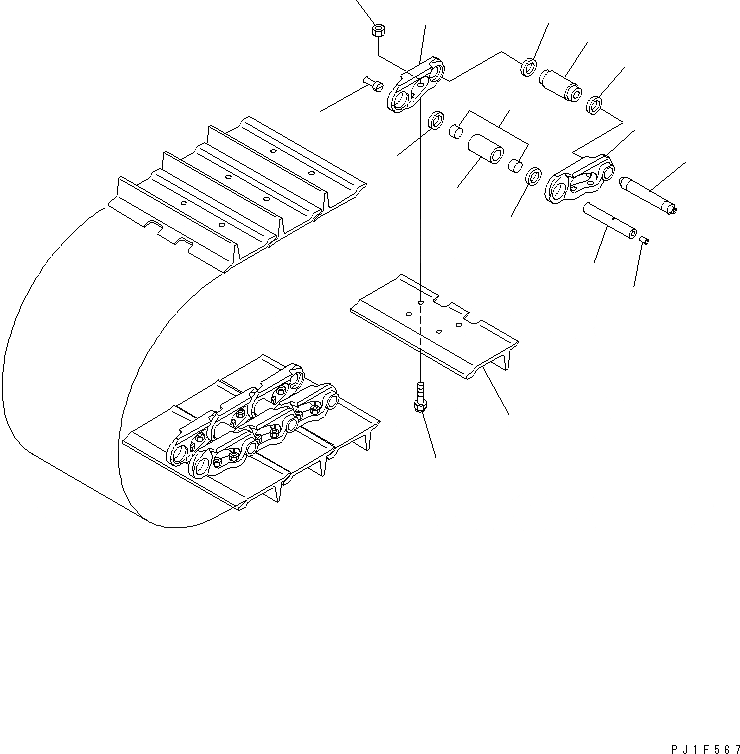 PJ1F567