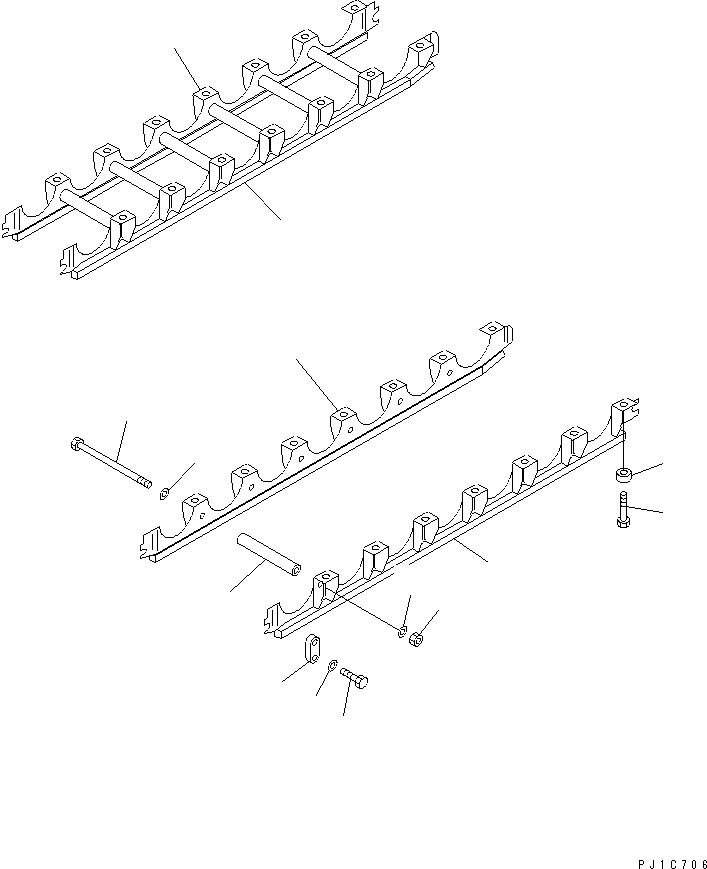 PJ1C706