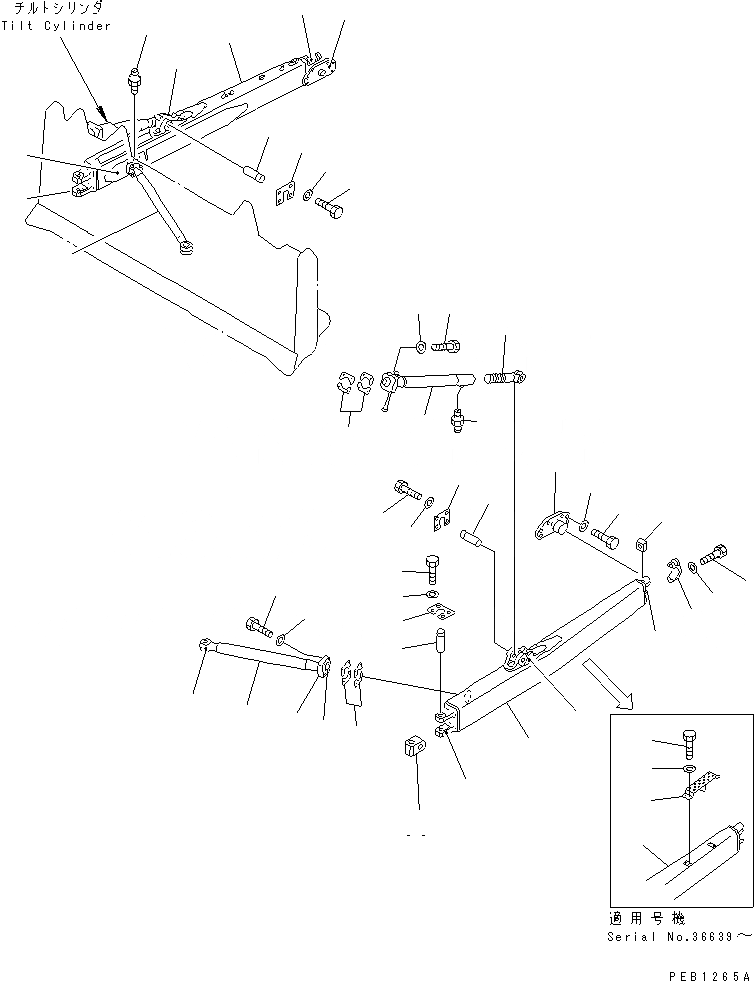 チルトシリンダ
Tilt Cylinder

適用号機
Serial No.36639～

PEB1265A