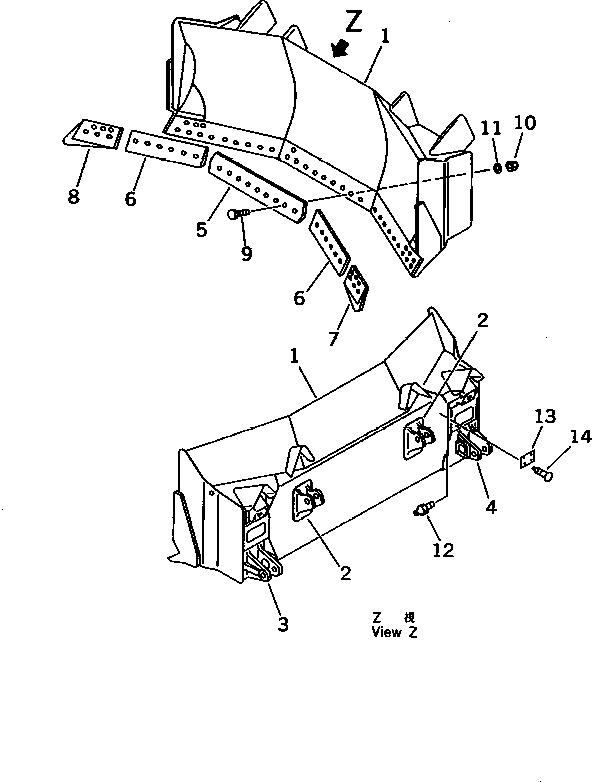 Z
1
11
10
8
6
5
9
6
7
2
1
13
14
4
12
2
3
Z 視
View Z