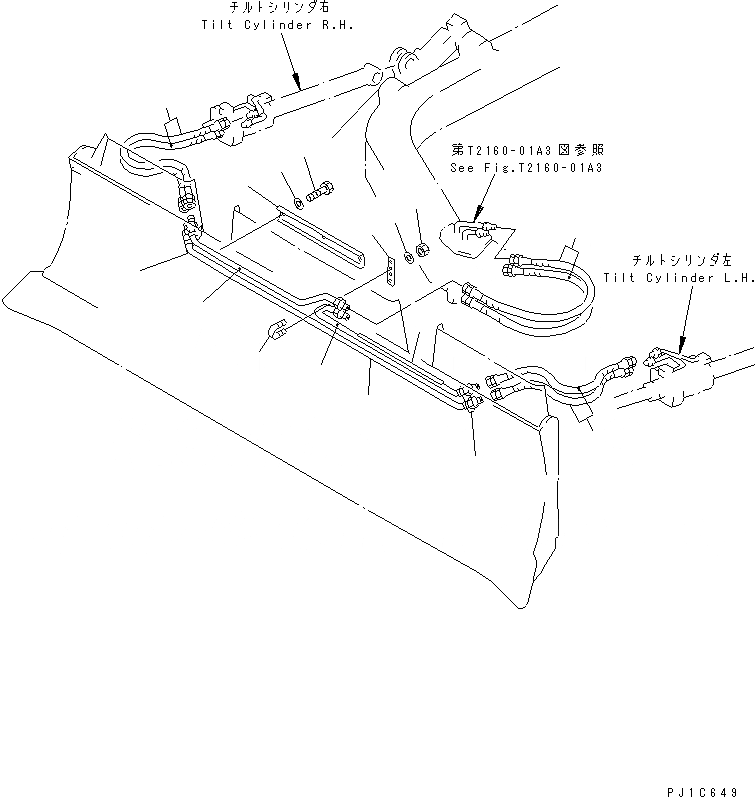 チルトシリンダ右
Tilt Cylinder R.H.

第T2160-01A3図参照
See Fig.T2160-01A3

チルトシリンダ左
Tilt Cylinder L.H.

PJ1C649