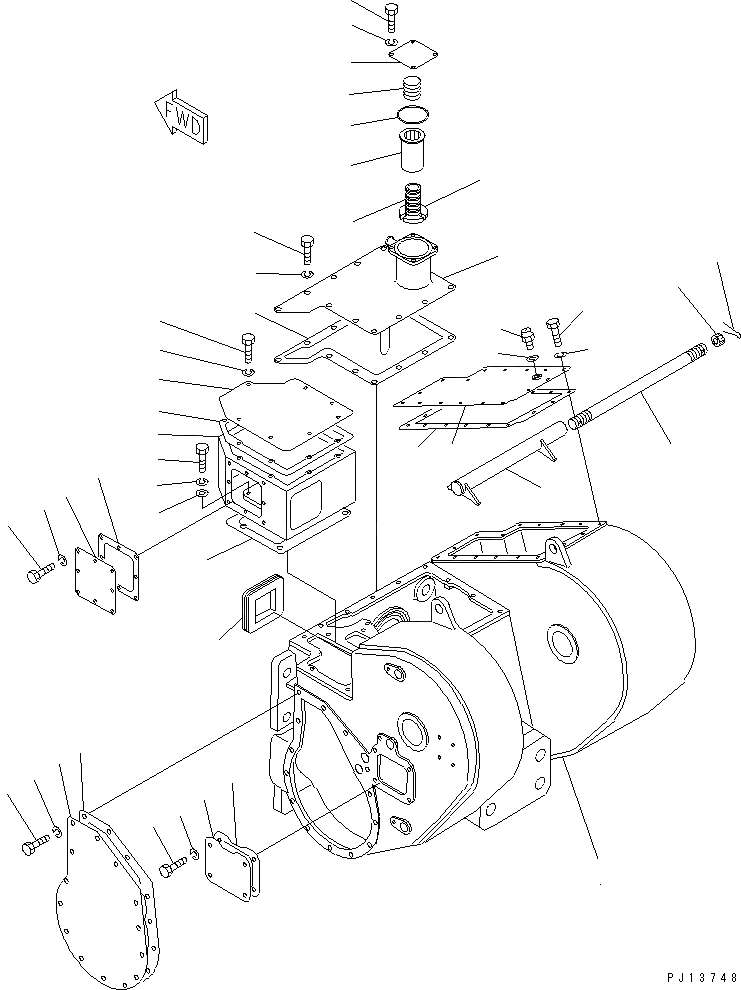 FWD

PJ13748