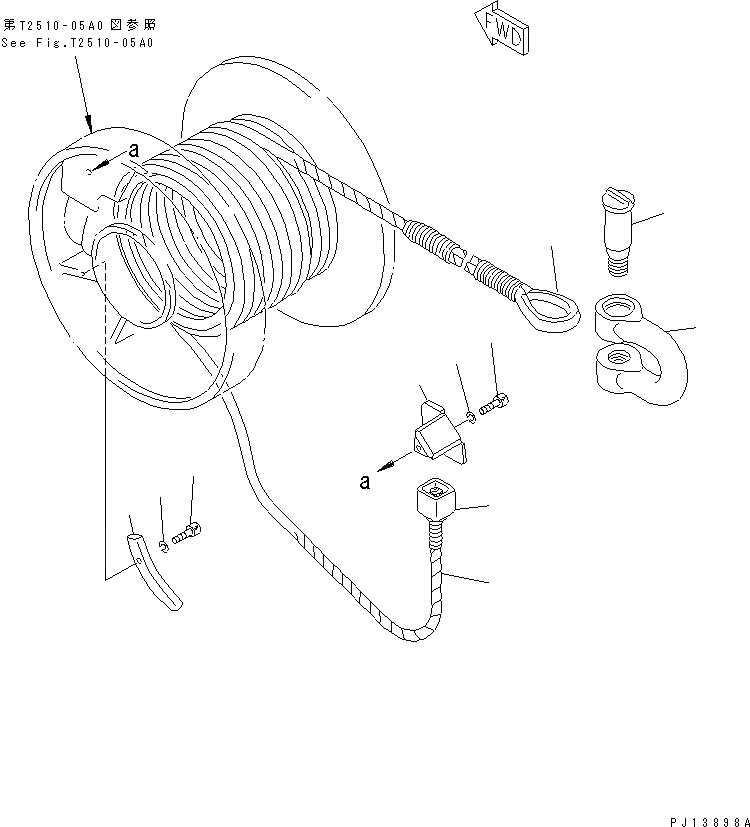 第T2510-05A0図参照
See Fig.T2510-05A0

FWD

a

a

PJ13898A