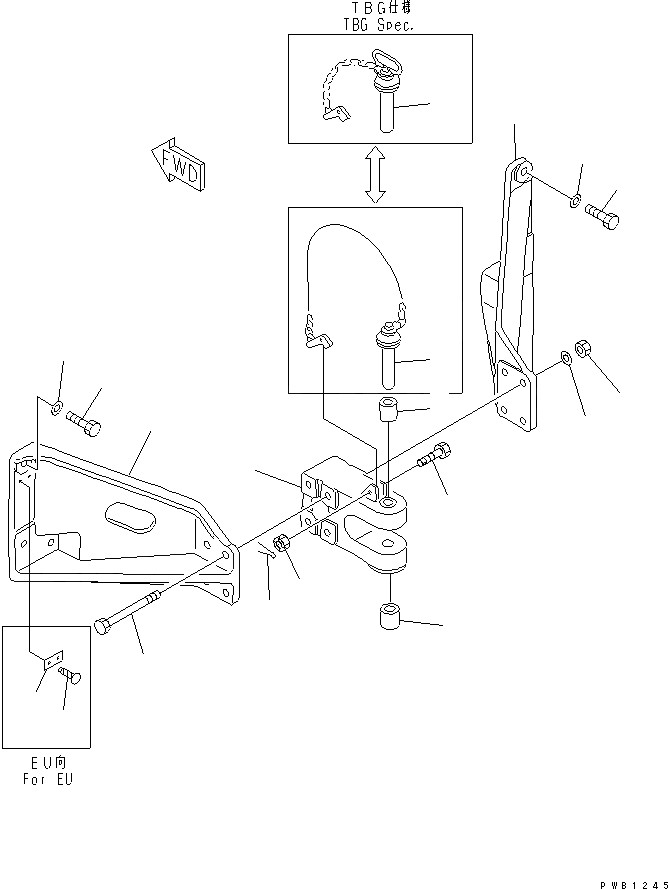 TBG仕様
TBG Spec.

FWD

EU向
For EU

PWB1245