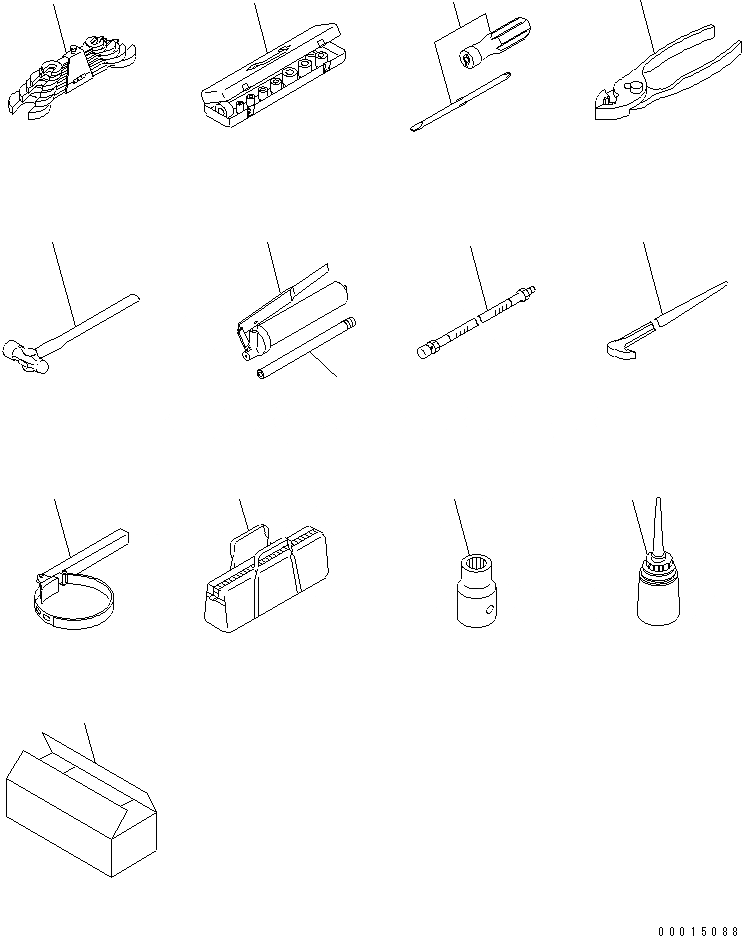 00015088