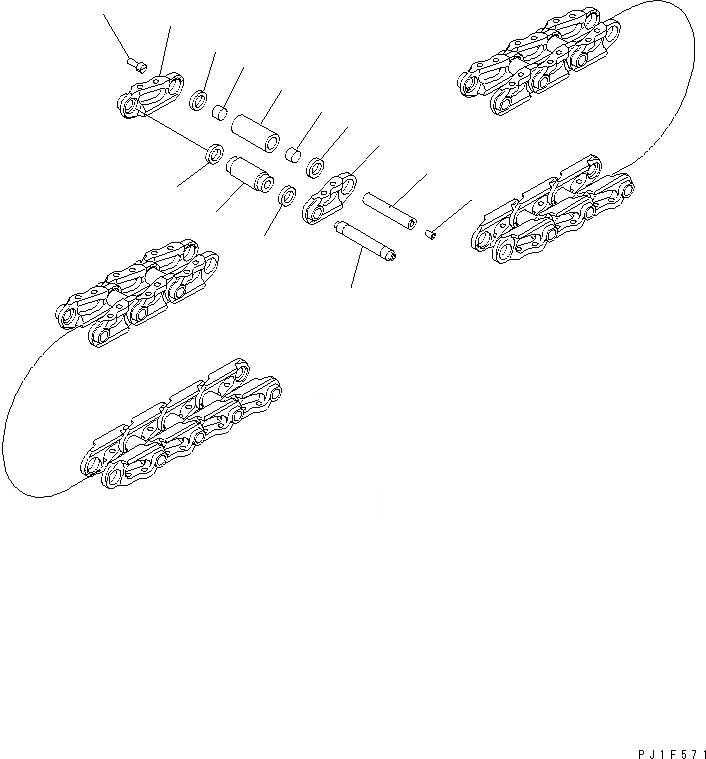 PJ1F571