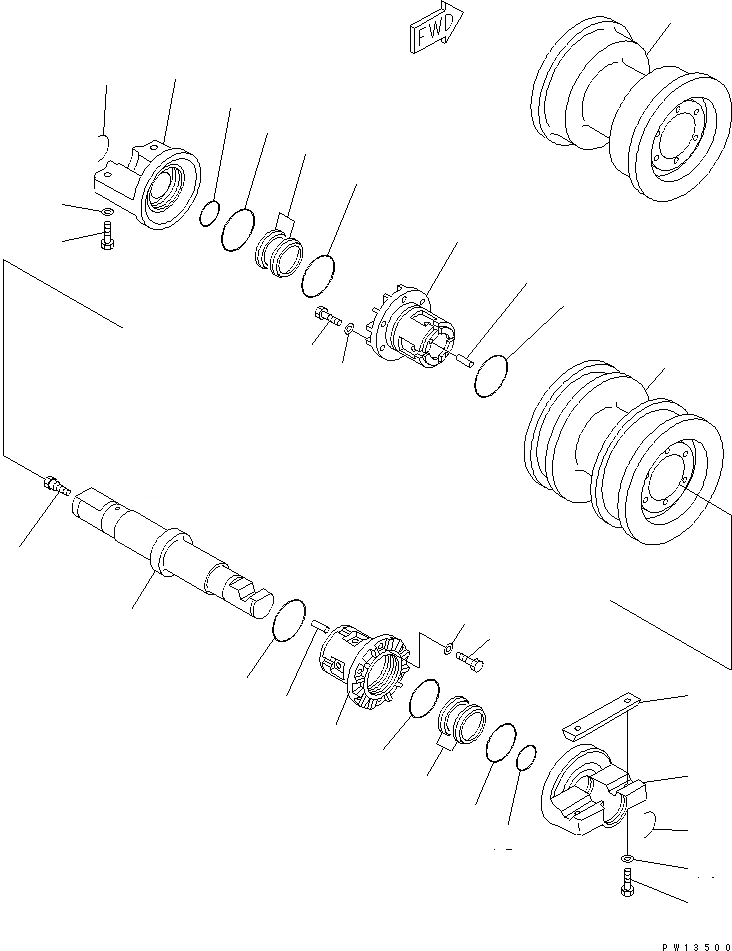 FWD

PW13500